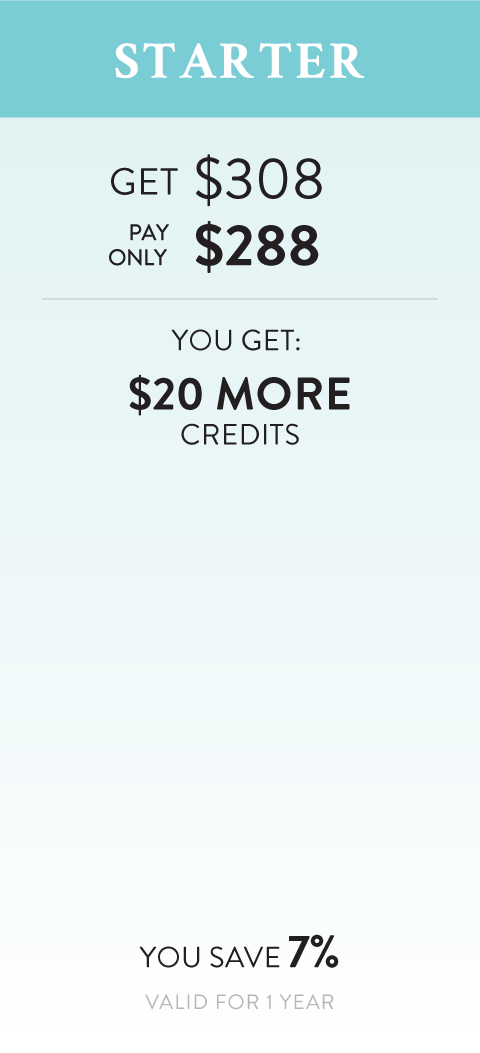 STARTER

GET \$308
PAY ONLY \$288

YOU GET:

\$20 MORE
CREDITS

YOU SAVE 7%

VALID FOR 1 YEAR